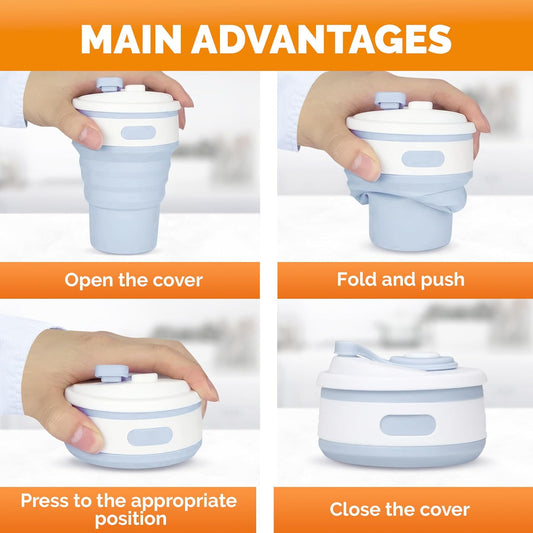 MAIN ADVANTAGES

Open the cover

Fold and push

Press to the appropriate position

Close the cover